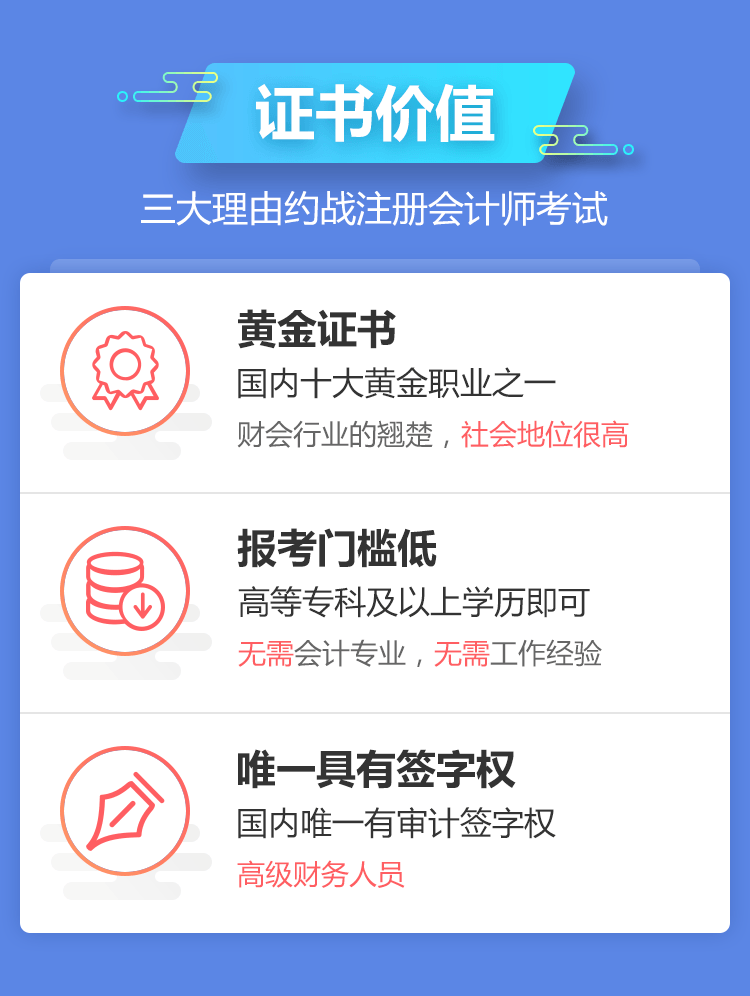 证书价值

三大理由约战注册会计师考试

黄金证书

国内十大黄金职业之一

财会行业的翘楚，社会地位很高

报考门槛低

高等专科及以上学历即可

无需会计专业，无需工作经验

唯一具有签字权

国内唯一有审计签字权

高级财务人员